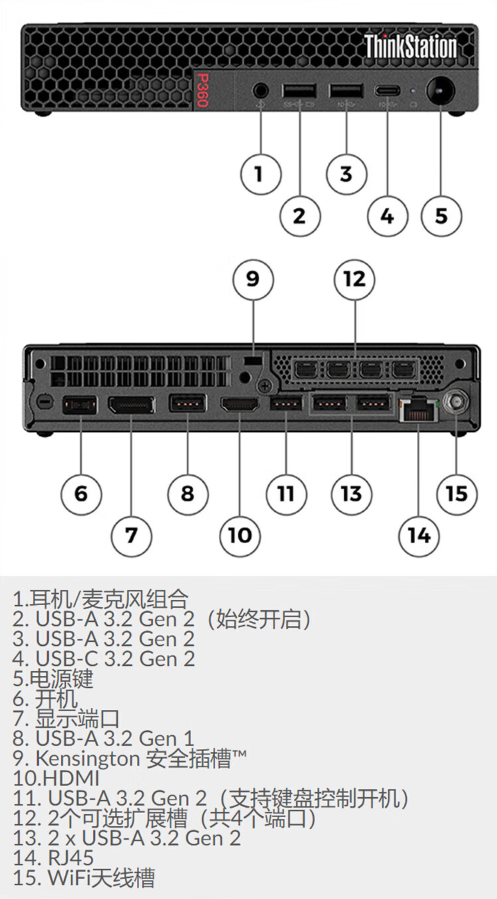 ThinkStation
P360

1
2
3
4
5

9
12

6
7
8
10
11
13
14
15

1.耳机/麦克风组合
2. USB-A 3.2 Gen 2（始终开启）
3. USB-A 3.2 Gen 2
4. USB-C 3.2 Gen 2
5.电源键
6. 开机
7. 显示端口
8. USB-A 3.2 Gen 1
9. Kensington 安全插槽™
10.HDMI
11. USB-A 3.2 Gen 2（支持键盘控制开机）
12. 2个可选扩展槽（共4个端口）
13. 2 x USB-A 3.2 Gen 2
14. RJ45
15. WiFi天线槽